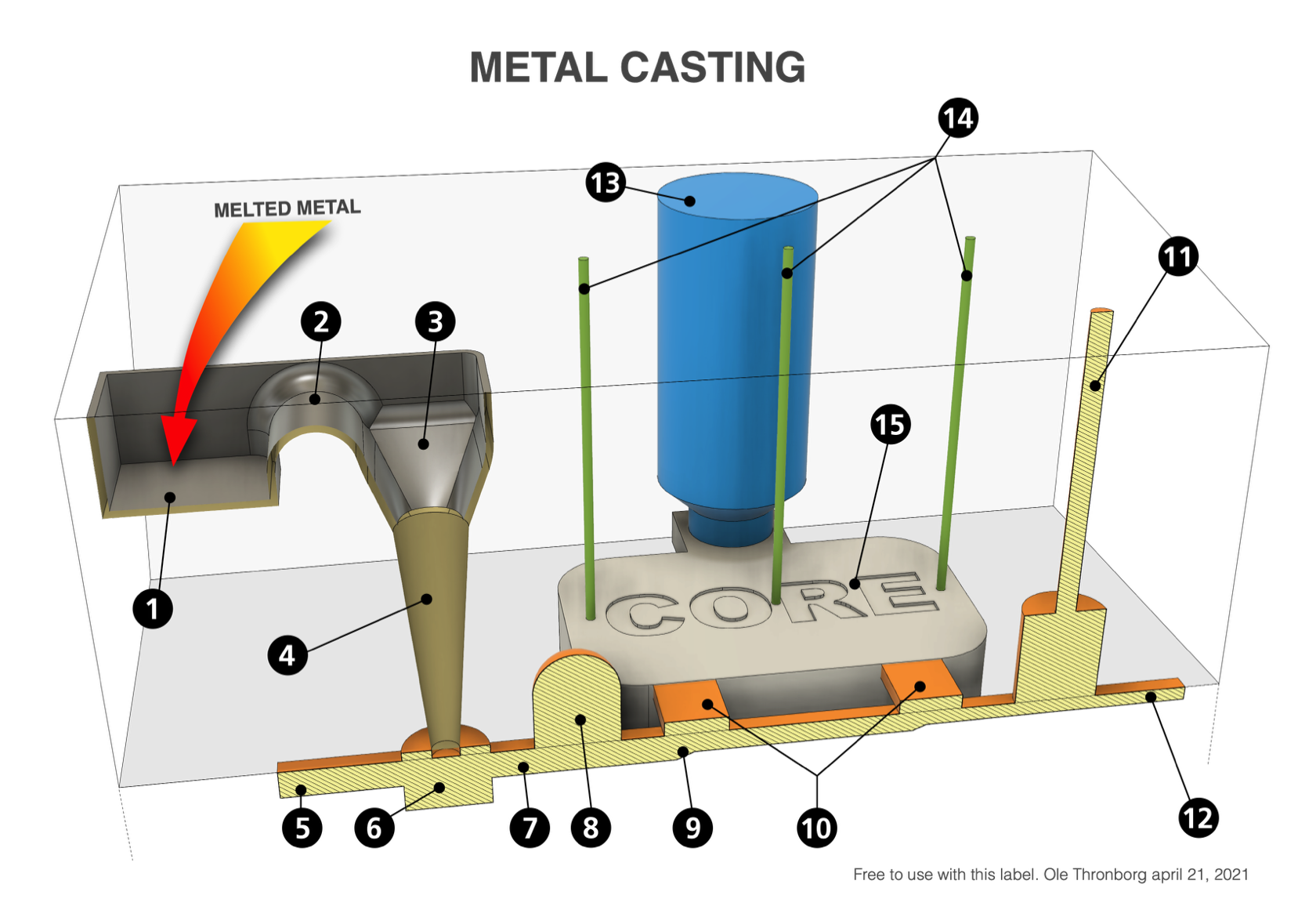 METAL CASTING

MELTED METAL

14

13

11

2

3

15

CORE

1

4

5

6

7

8

9

10

12

Free to use with this label. Ole Thronborg april 21, 2021